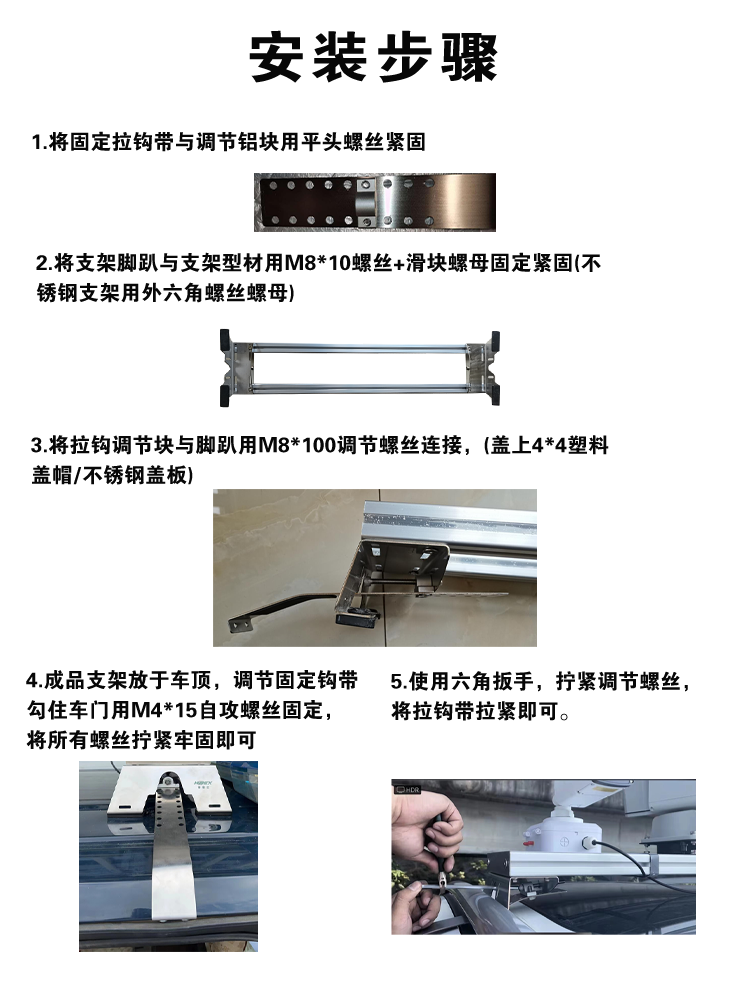 安装步骤

1.将固定拉钩带与调节铝块用平头螺丝紧固

2.将支架脚趴与支架型材用M8*10螺丝+滑块螺母固定紧固(不锈钢支架用外六角螺丝螺母)

3.将拉钩调节块与脚趴用M8*100调节螺丝连接，(盖上4*4塑料盖帽/不锈钢盖板)

4.成品支架放于车顶，调节固定钩带勾住车门用M4*15自攻螺丝固定，将所有螺丝拧紧牢固即可

5.使用六角扳手，拧紧调节螺丝，将拉钩带拉紧即可。

HDR